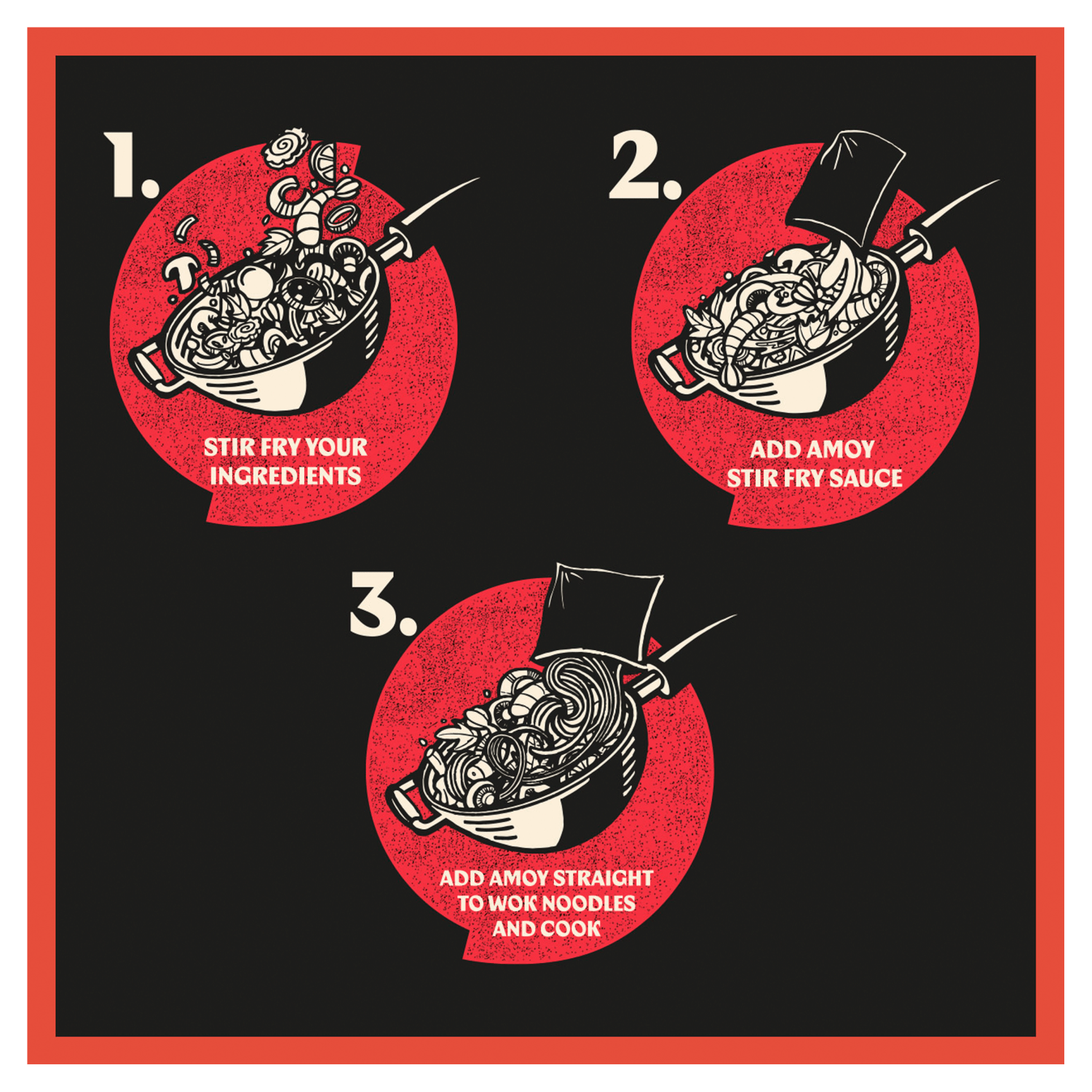 1.

STIR FRY YOUR INGREDIENTS

2.

ADD AMOY STIR FRY SAUCE

3.

ADD AMOY STRAIGHT TO WOK NOODLES AND COOK