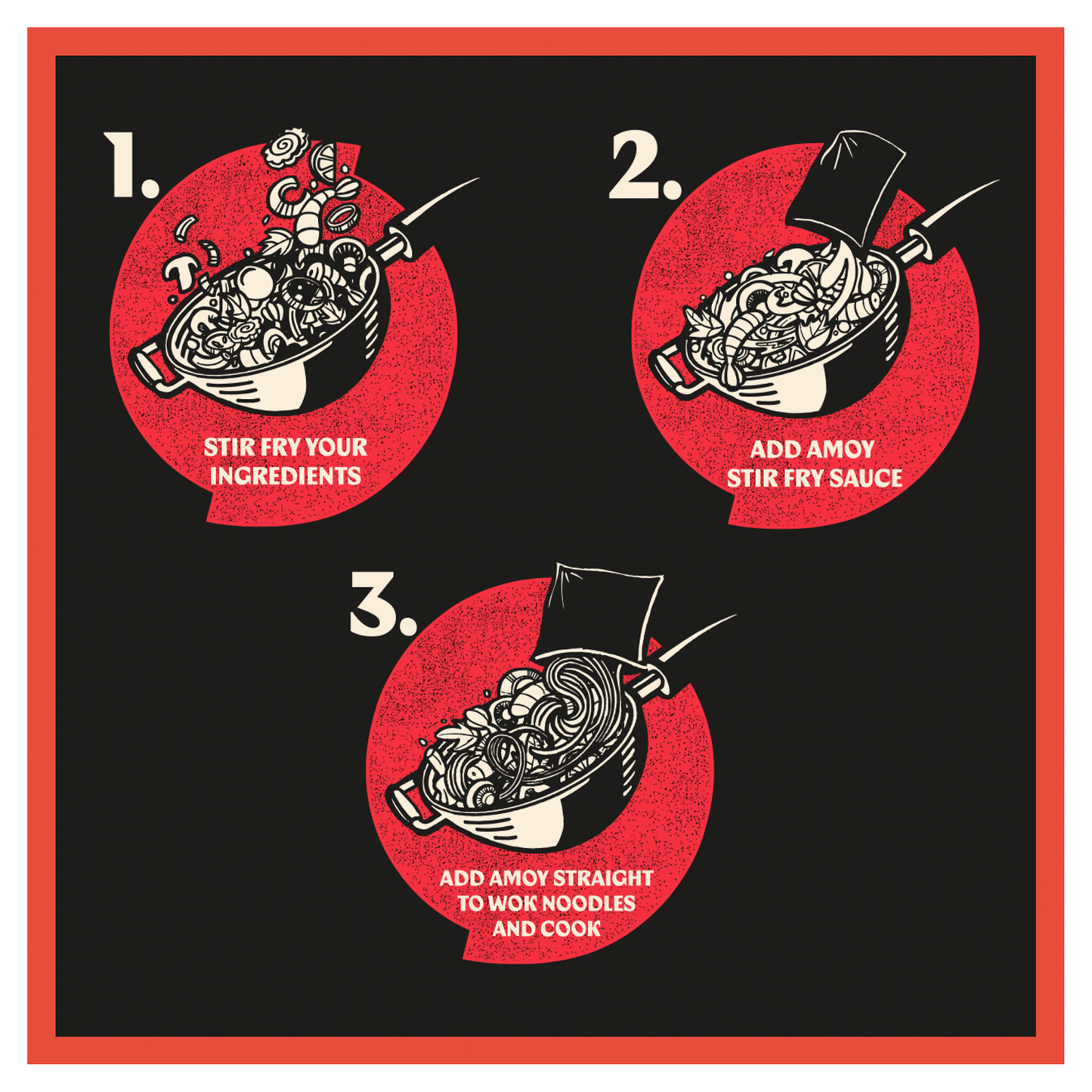 1.

STIR FRY YOUR INGREDIENTS

2.

ADD AMOY STIR FRY SAUCE

3.

ADD AMOY STRAIGHT TO WOK NOODLES AND COOK